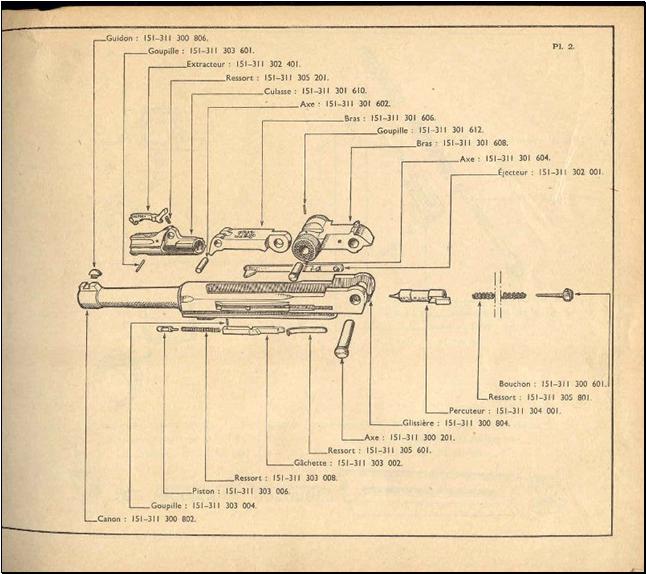 Pl. 2.

Guidon : 151-311 300 806.
Goupille : 151-311 303 601.
Extracteur : 151-311 302 401.
Ressort : 151-311 305 201.
Culasse : 151-311 301 610.
Axe : 151-311 301 602.
Bras : 151-311 301 606.
Goupille : 151-311 301 612.
Bras : 151-311 301 608.
Axe : 151-311 301 604.
Éjecteur : 151-311 302 001.

Bouchon : 151-311 300 601.
Ressort : 151-311 305 801.
Percuteur : 151-311 304 001.
Glissière : 151-311 300 804.
Axe : 151-311 300 201.
Ressort : 151-311 305 601.
Gâchette : 151-311 303 002.
Ressort : 151-311 303 008.
Piston : 151-311 303 006.
Goupille : 151-311 303 004.
Canon : 151-311 300 802.